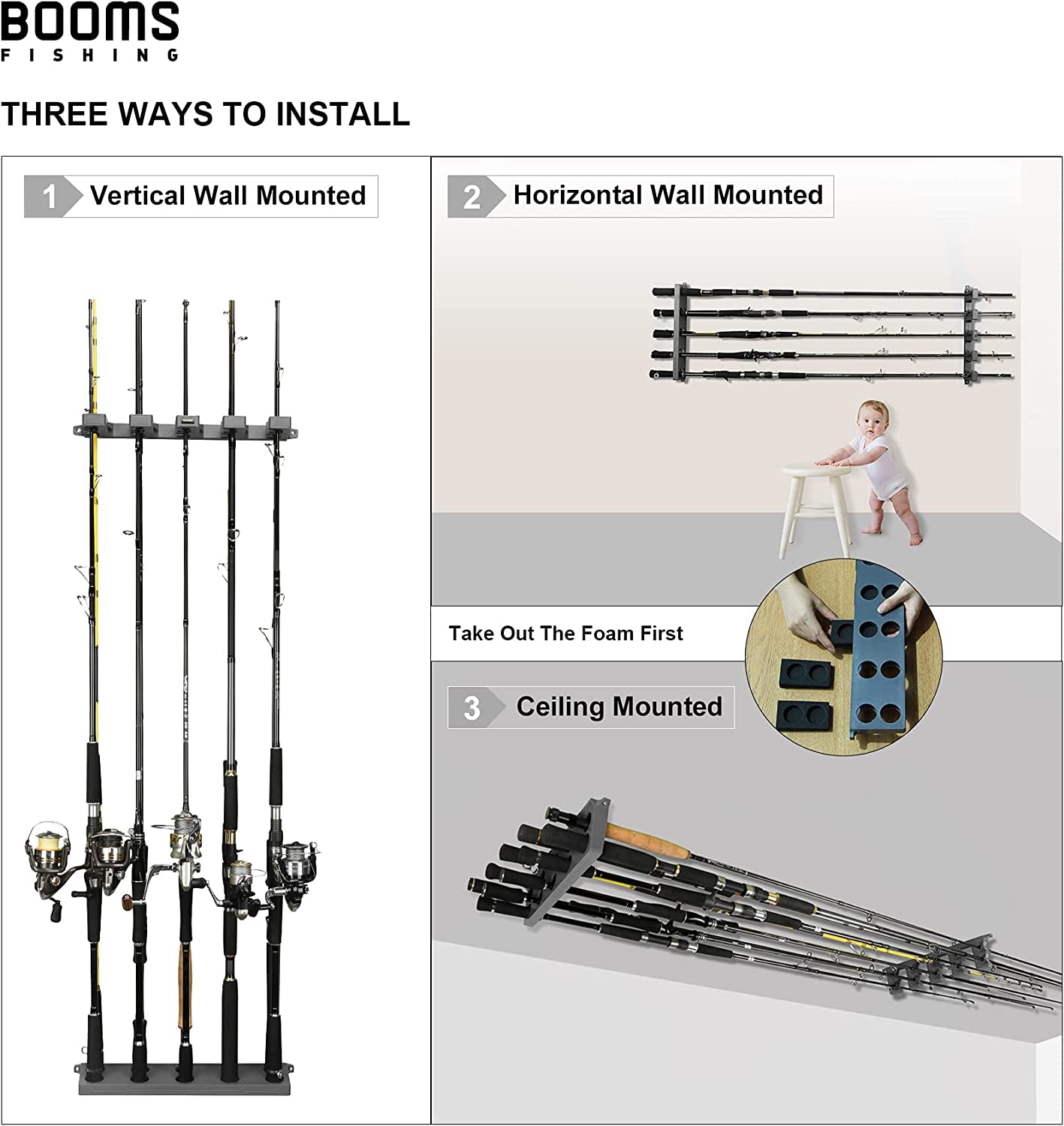 BOOMS
FISHING

THREE WAYS TO INSTALL

1 Vertical Wall Mounted

2 Horizontal Wall Mounted

Take Out The Foam First

3 Ceiling Mounted