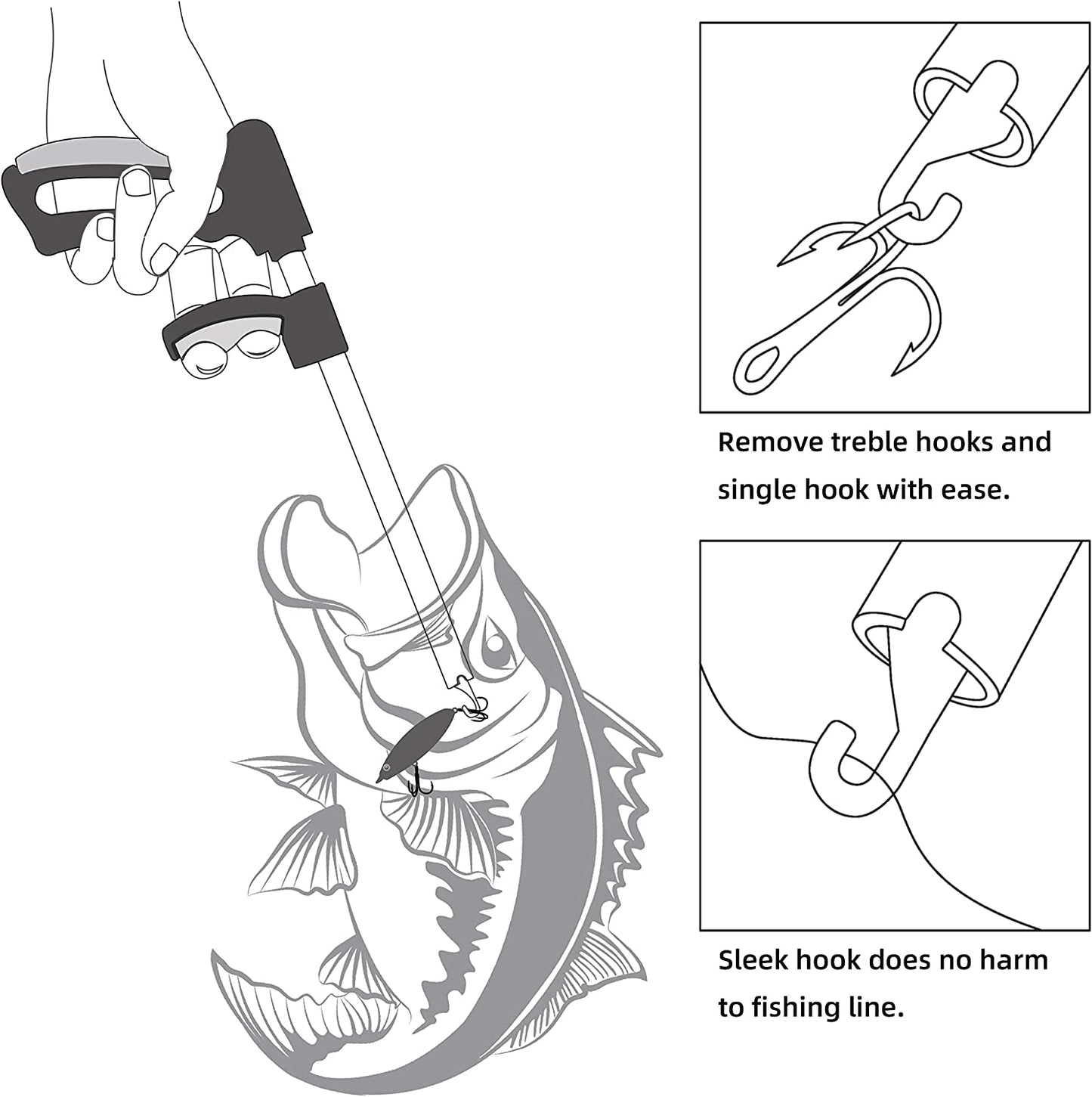 Remove treble hooks and single hook with ease.

Sleek hook does no harm to fishing line.