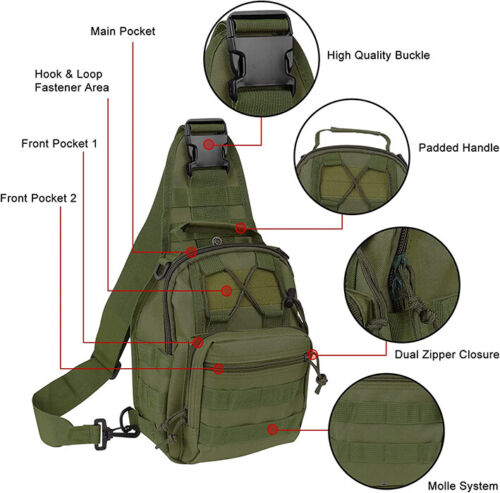 Main Pocket

Hook & Loop Fastener Area

Front Pocket 1

Front Pocket 2

High Quality Buckle

Padded Handle

Dual Zipper Closure

Molle System