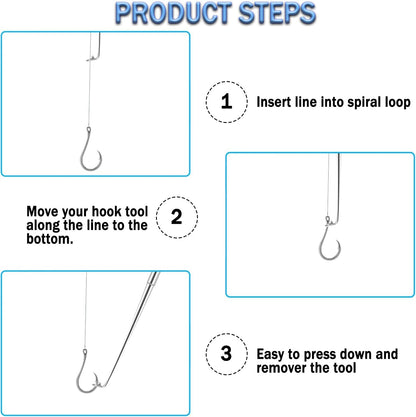 PRODUCT STEPS

1 Insert line into spiral loop

Move your hook tool along the line to the bottom. 2

3 Easy to press down and remover the tool