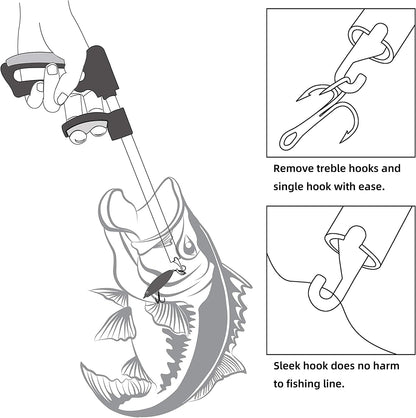 Remove treble hooks and single hook with ease.

Sleek hook does no harm to fishing line.